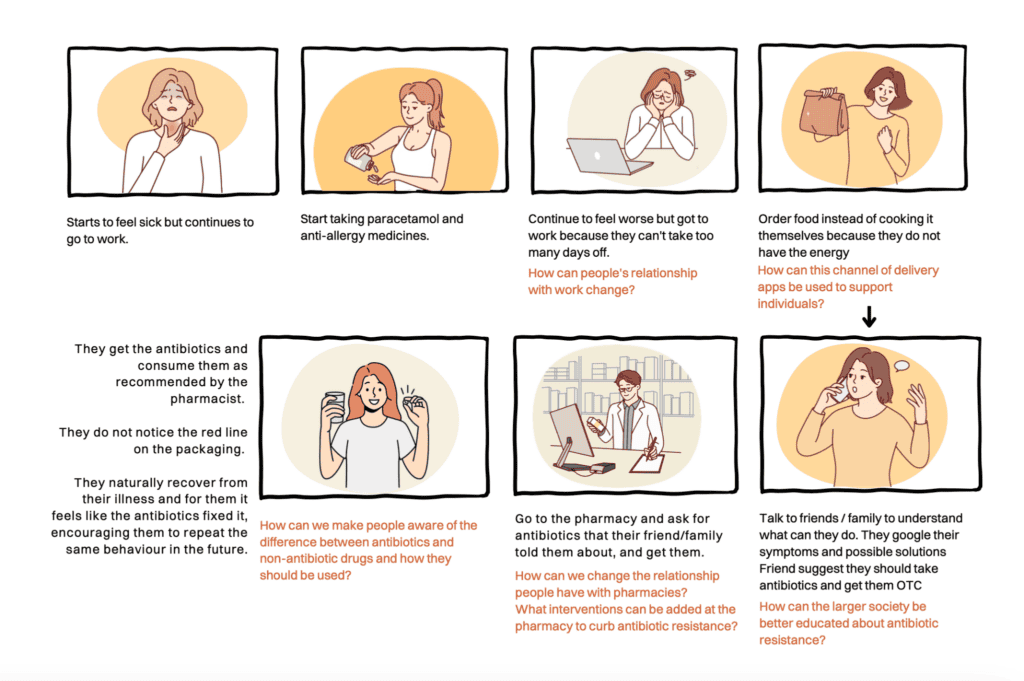 Starts to feel sick but continues to go to work.

Start taking paracetamol and anti-allergy medicines.

Continue to feel worse but got to work because they can't take too many days off.

How can people's relationship with work change?

Order food instead of cooking it themselves because they do not have the energy

How can this channel of delivery apps be used to support individuals?

They get the antibiotics and consume them as recommended by the pharmacist.

They do not notice the red line on the packaging.

They naturally recover from their illness and for them it feels like the antibiotics fixed it, encouraging them to repeat the same behaviour in the future.

How can we make people aware of the difference between antibiotics and non-antibiotic drugs and how they should be used?

Go to the pharmacy and ask for antibiotics that their friend/family told them about, and get them.

How can we change the relationship people have with pharmacies?
What interventions can be added at the pharmacy to curb antibiotic resistance?

Talk to friends / family to understand what can they do. They google their symptoms and possible solutions Friend suggest they should take antibiotics and get them OTC

How can the larger society be better educated about antibiotic resistance?